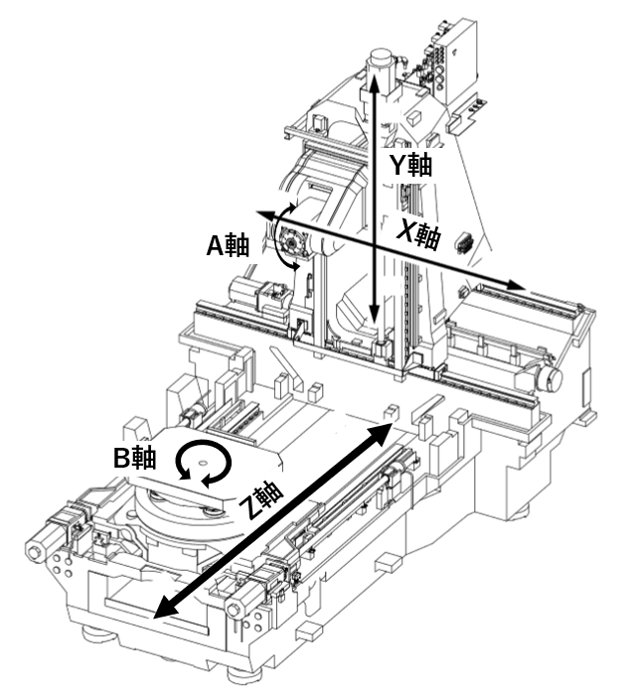 Y軸
X軸
A軸
B軸
Z軸