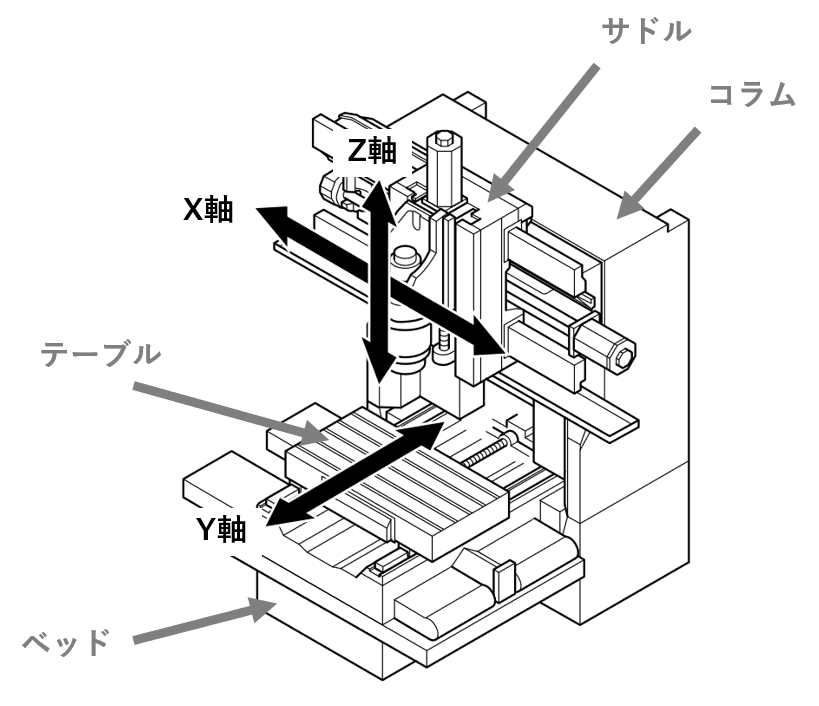 サドル

コラム

Z軸

X軸

テーブル

Y軸

ベッド